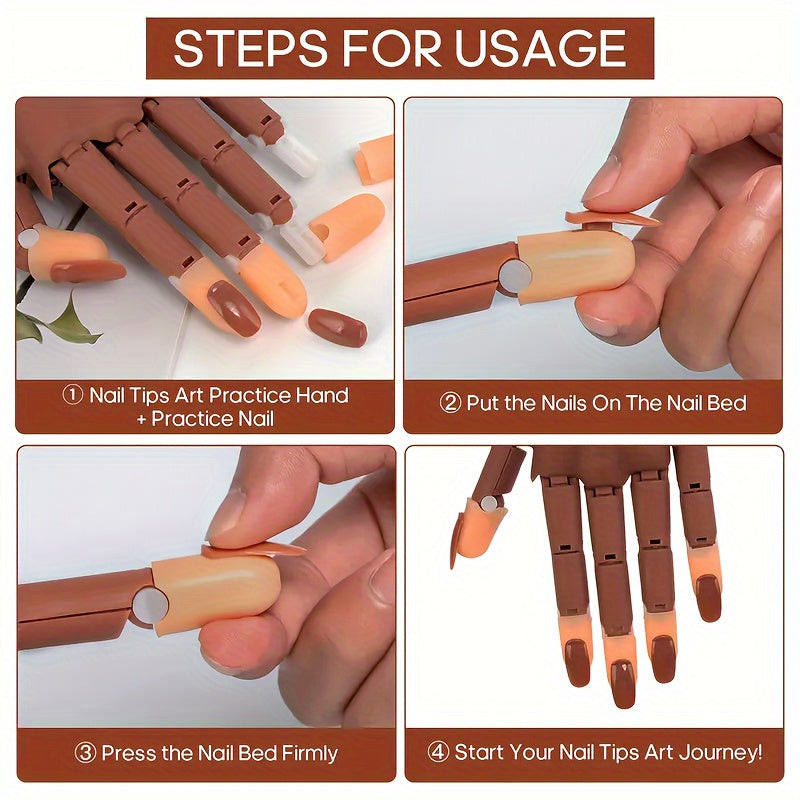 STEPS FOR USAGE

① Nail Tips Art Practice Hand + Practice Nail

② Put the Nails On The Nail Bed

③ Press the Nail Bed Firmly

④ Start Your Nail Tips Art Journey!