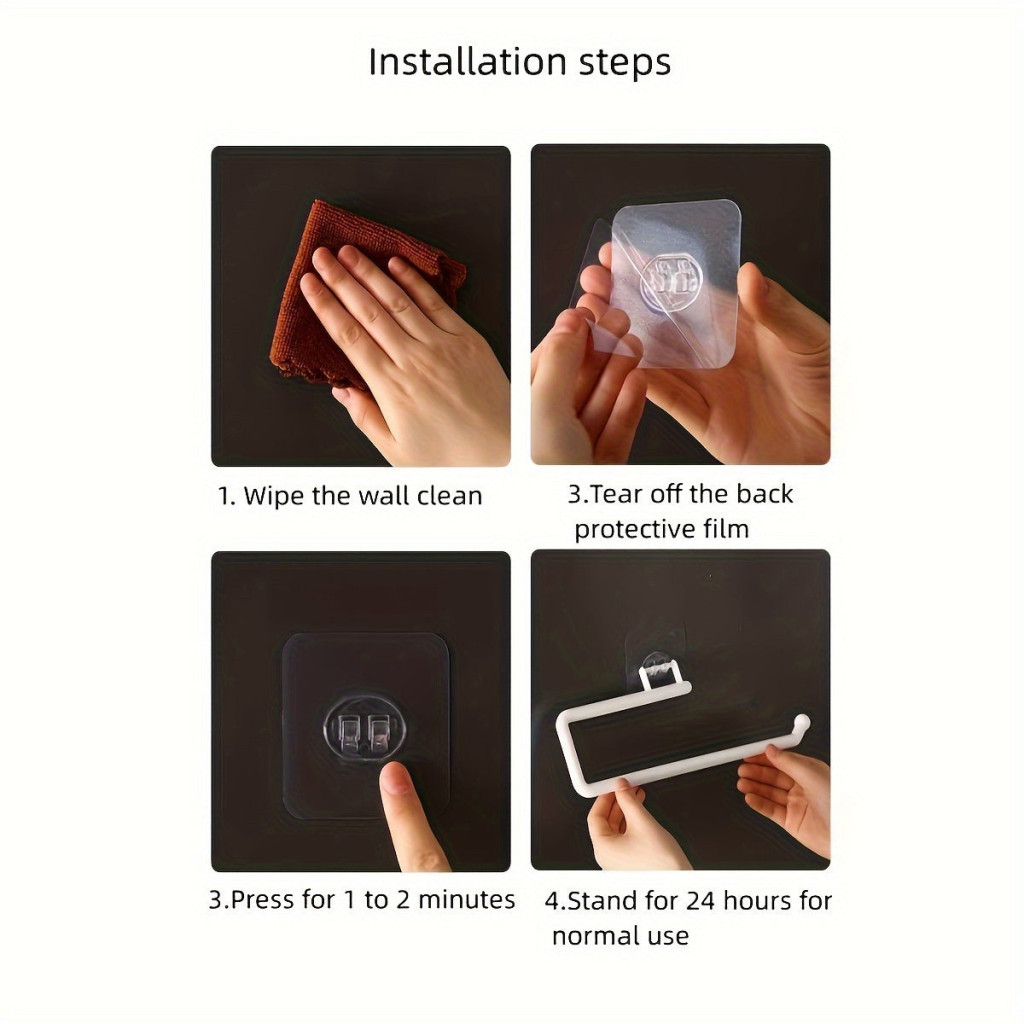 Installation steps

1. Wipe the wall clean

3.Tear off the back protective film

3.Press for 1 to 2 minutes

4.Stand for 24 hours for normal use