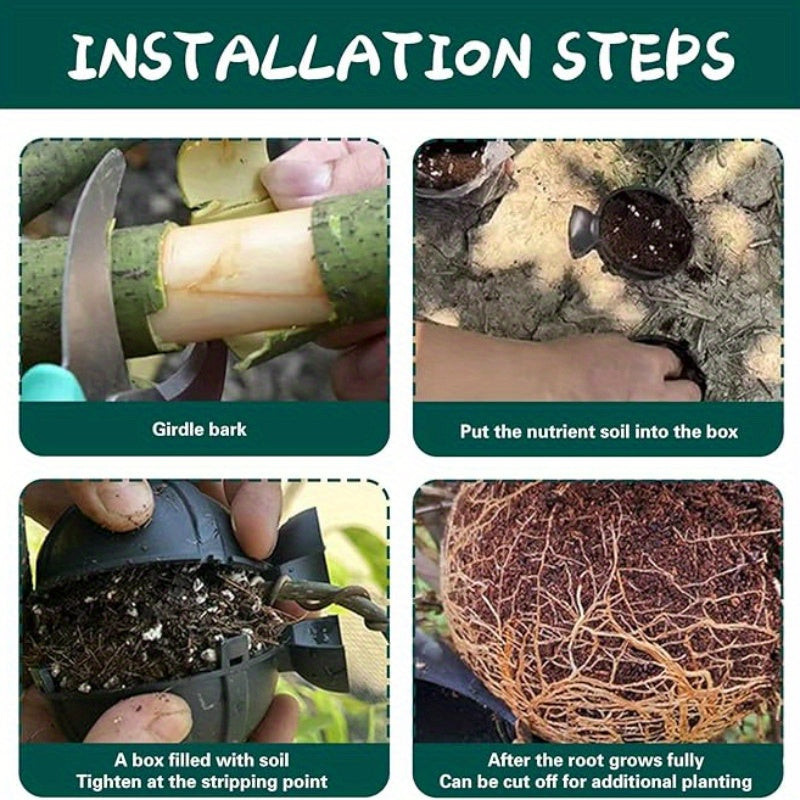 INSTALLATION STEPS

Girdle bark

Put the nutrient soil into the box

A box filled with soil
Tighten at the stripping point

After the root grows fully
Can be cut off for additional planting