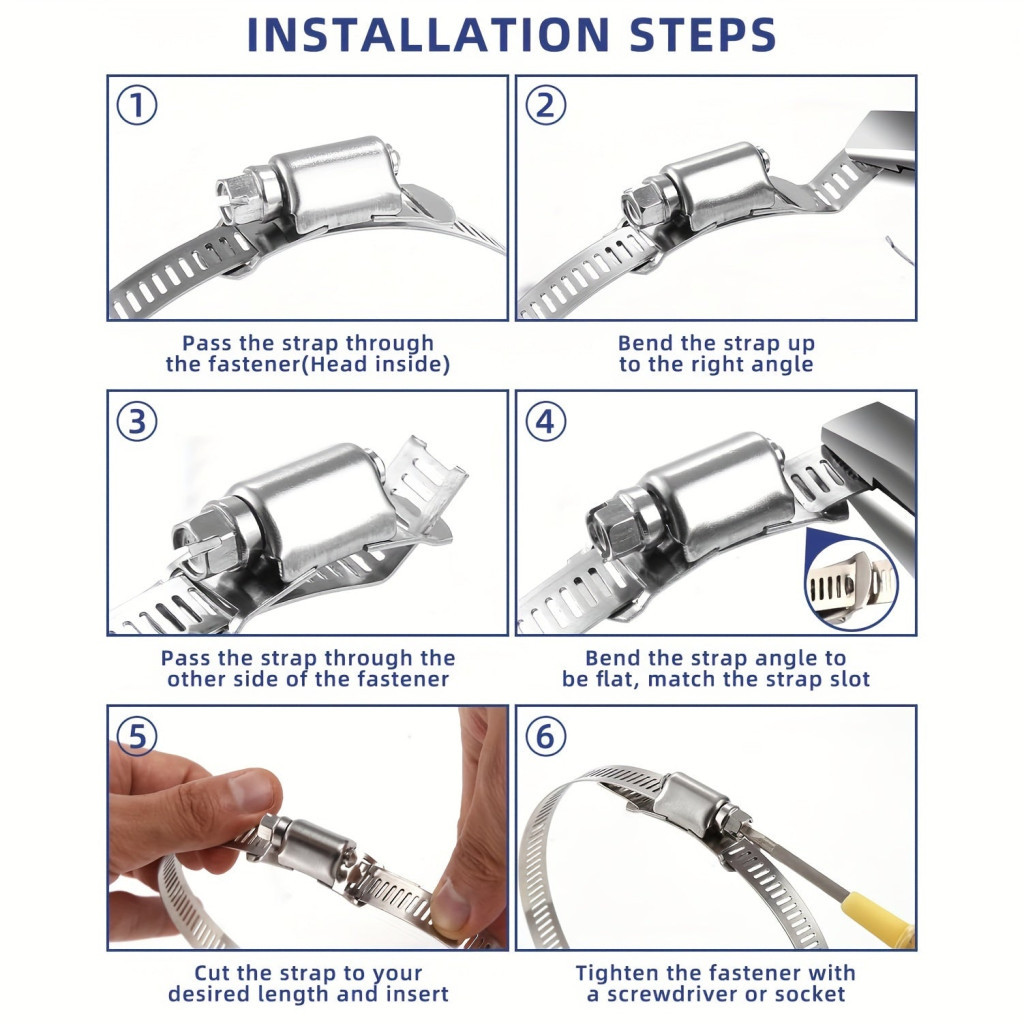 INSTALLATION STEPS

①

Pass the strap through the fastener(Head inside)

②

Bend the strap up to the right angle

③

Pass the strap through the other side of the fastener

④

Bend the strap angle to be flat, match the strap slot

⑤

Cut the strap to your desired length and insert

⑥

Tighten the fastener with a screwdriver or socket